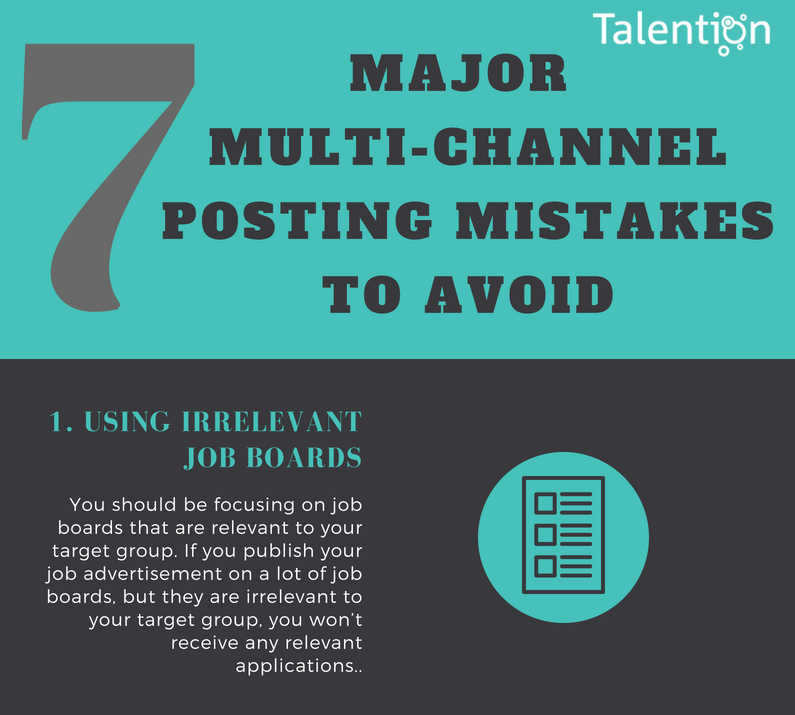 Talention

7 MAJOR MULTI-CHANNEL POSTING MISTAKES TO AVOID

1. USING IRRELEVANT JOB BOARDS

You should be focusing on job boards that are relevant to your target group. If you publish your job advertisement on a lot of job boards, but they are irrelevant to your target group, you won't receive any relevant applications..