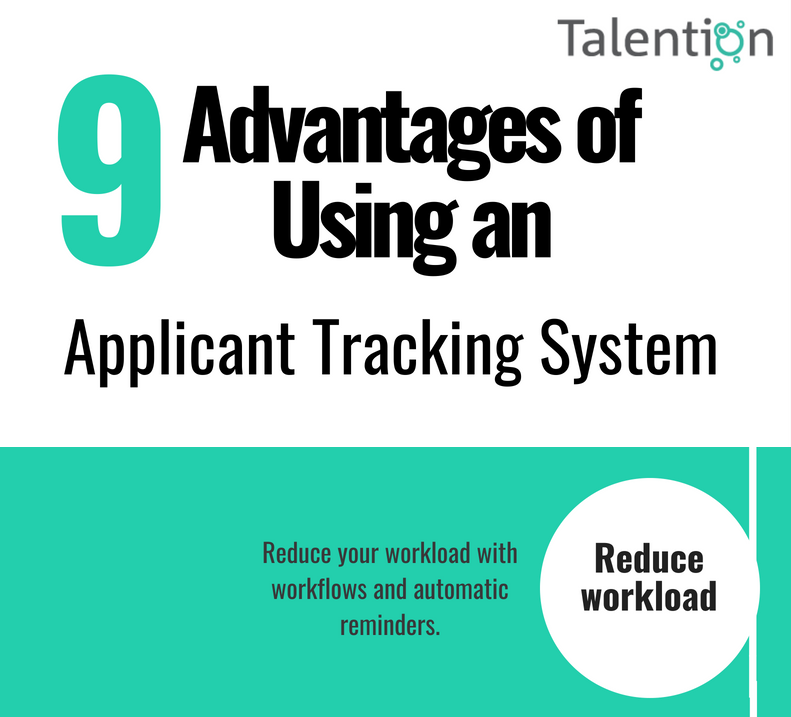 Talention

9 Advantages of Using an

Applicant Tracking System

Reduce your workload with workflows and automatic reminders.

Reduce workload