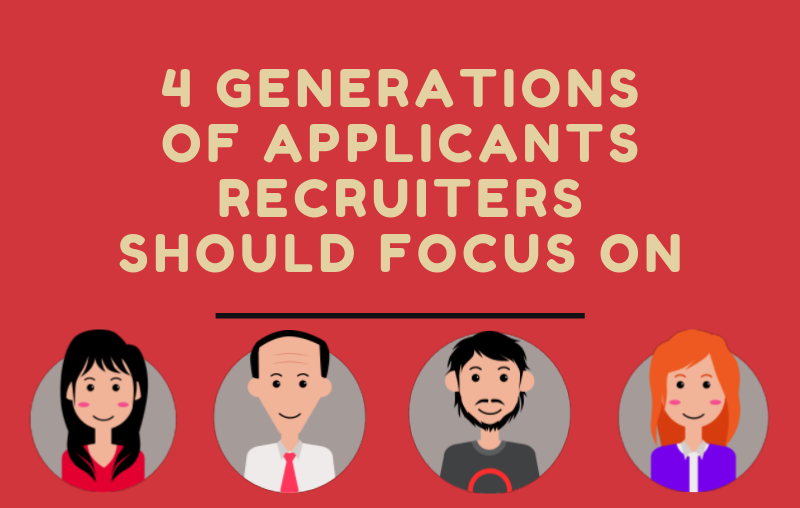 4 GENERATIONS OF APPLICANTS RECRUITERS SHOULD FOCUS ON